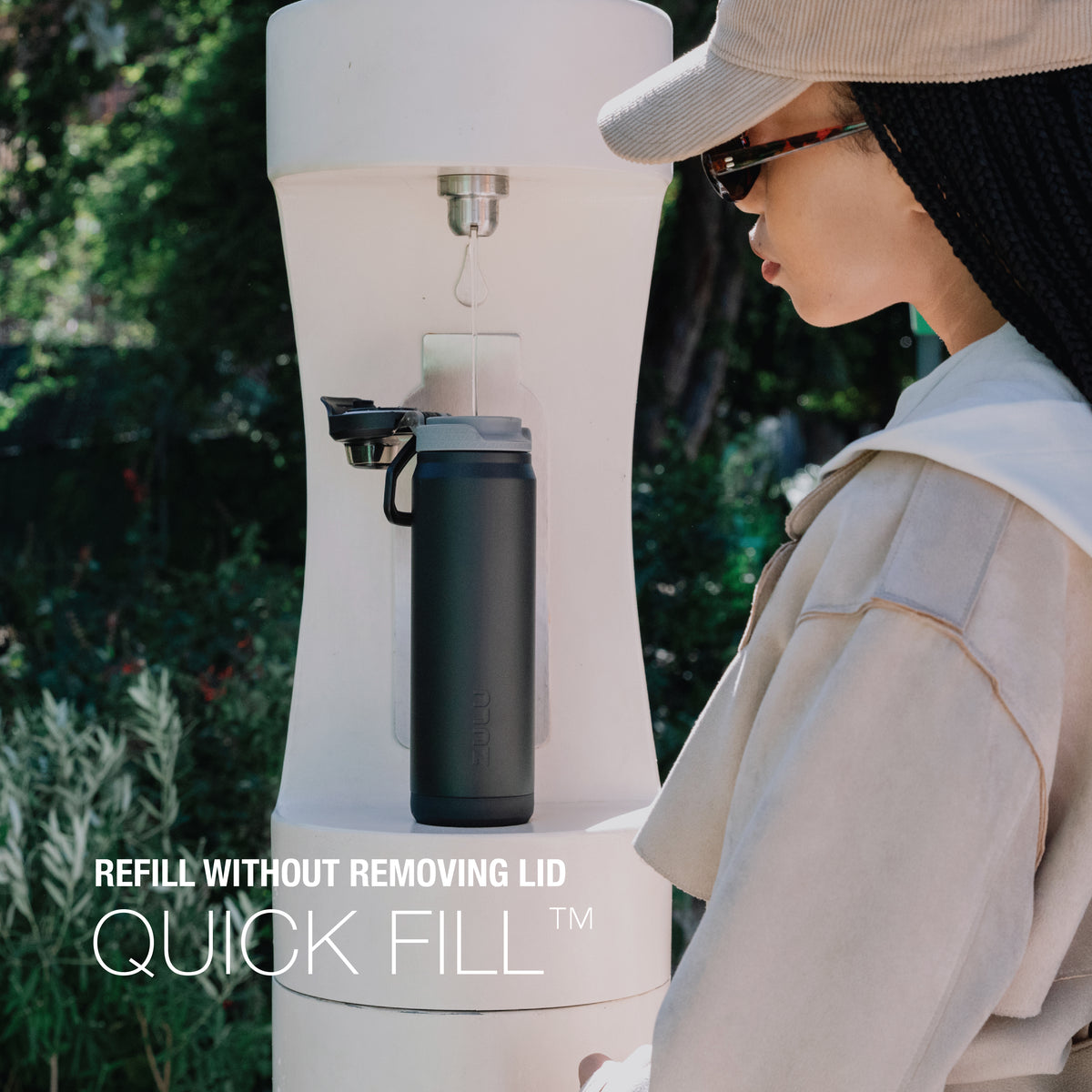 REFILL WITHOUT REMOVING LID
QUICK FILL™