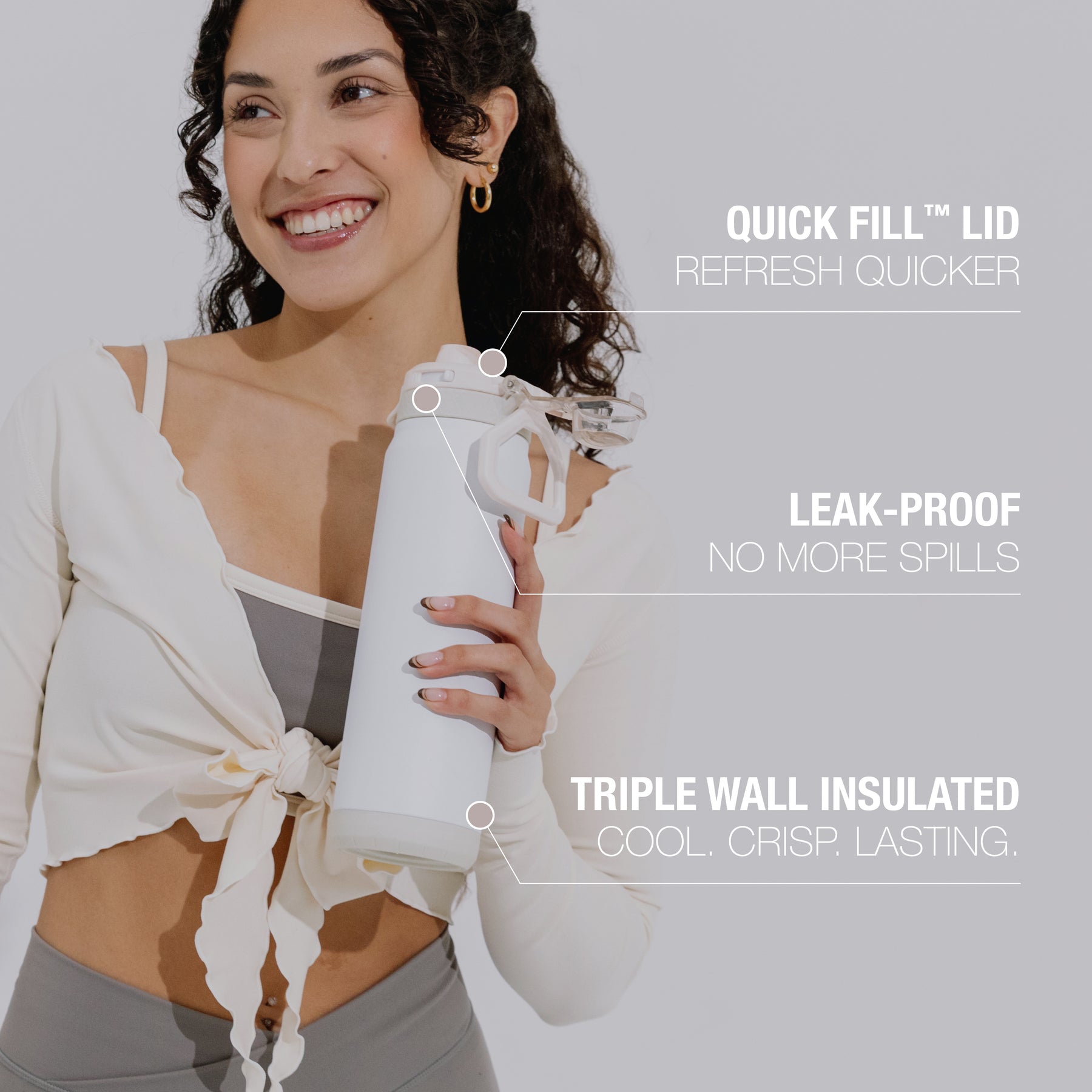 QUICK FILL™ LID
REFRESH QUICKER

LEAK-PROOF
NO MORE SPILLS

TRIPLE WALL INSULATED
COOL. CRISP. LASTING.